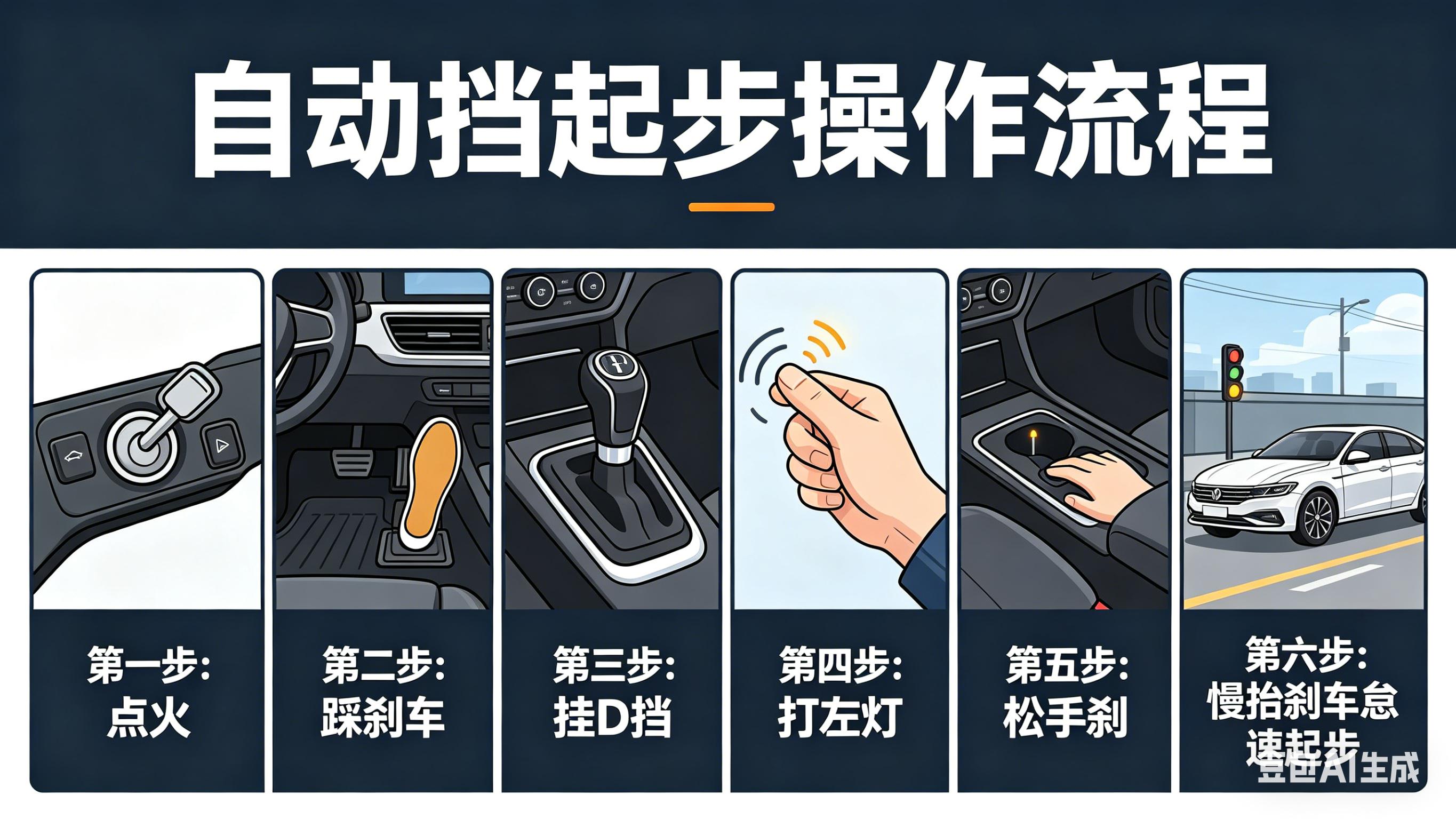 自动挡起步操作流程

第一步:
点火

第二步:
踩刹车

第三步:
挂D挡

第四步:
打左灯

第五步:
松手刹

第六步:
慢抬刹车怠速起步

豆包AI生成