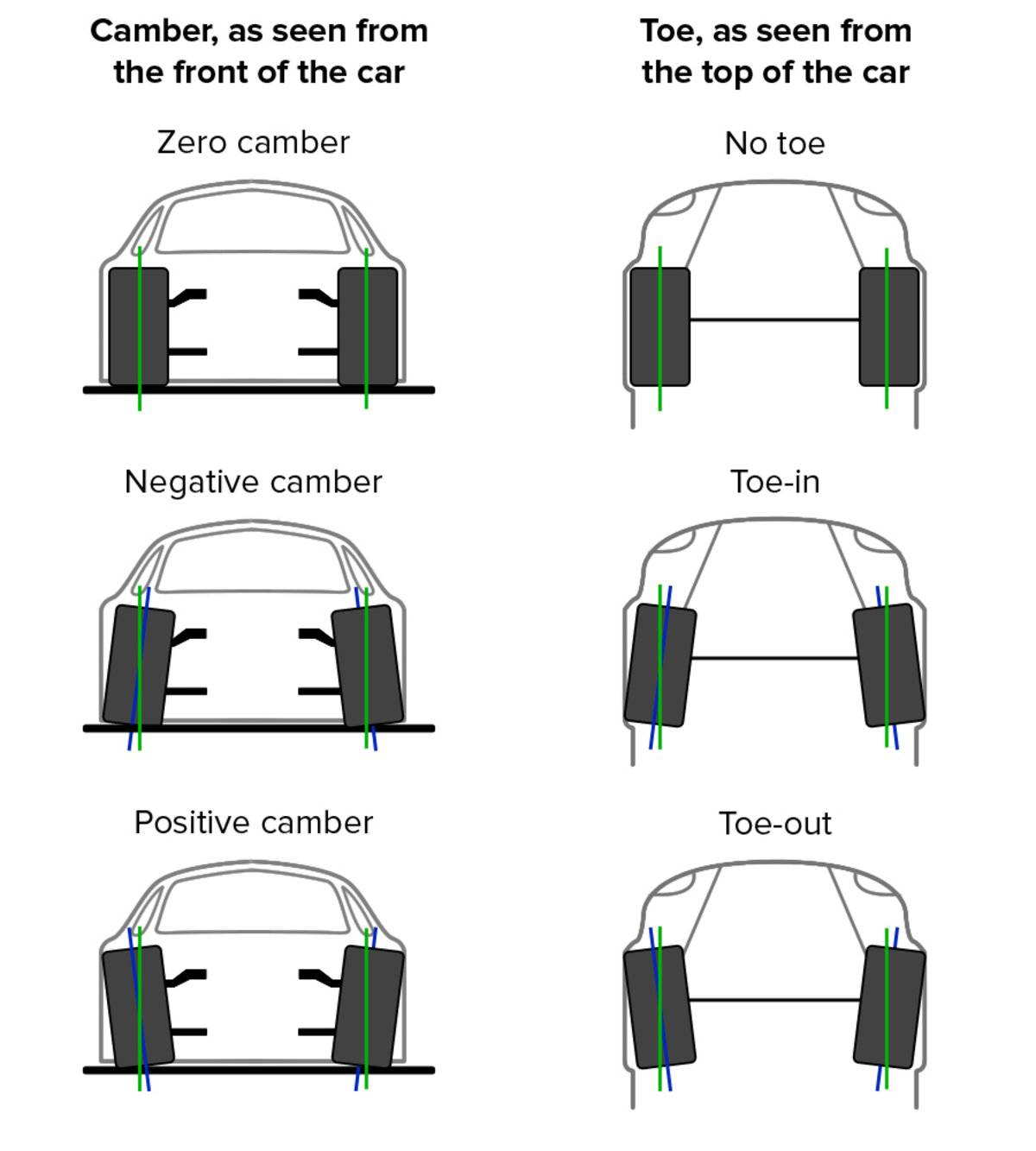 Camber, as seen from the front of the car

Zero camber

Negative camber

Positive camber

Toe, as seen from the top of the car

No toe

Toe-in

Toe-out